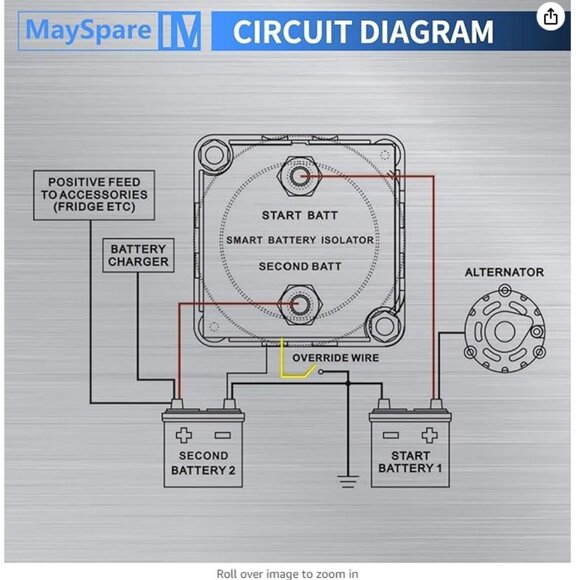 MaySpare M

CIRCUIT DIAGRAM

POSITIVE FEED TO ACCESSORIES (FRIDGE ETC)

BATTERY CHARGER

START BATT

SMART BATTERY ISOLATOR

SECOND BATT

ALTERNATOR

OVERRIDE WIRE

SECOND BATTERY 2

START BATTERY 1

Roll over image to zoom in